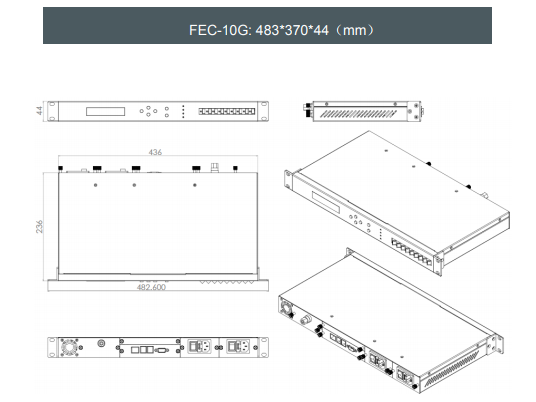 FEC-10G: 483*370*44（mm）

44

436

236

482.600